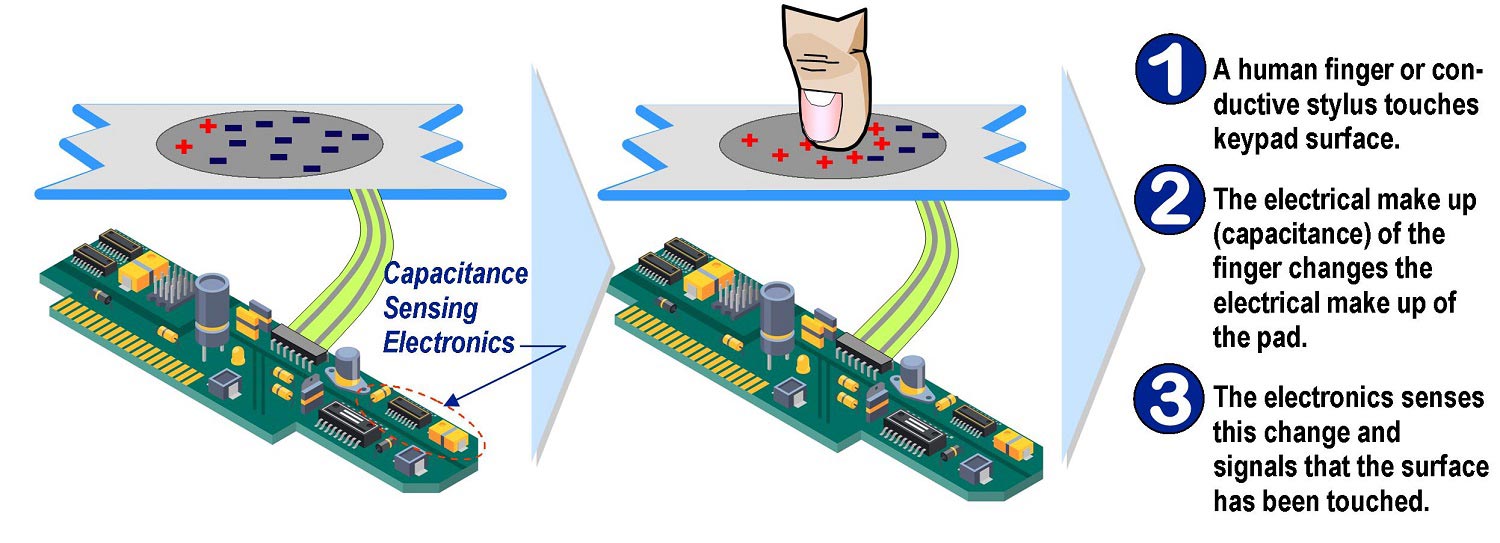 Capacitance Sensing Electronics

1 A human finger or conductive stylus touches keypad surface.

2 The electrical make up (capacitance) of the finger changes the electrical make up of the pad.

3 The electronics senses this change and signals that the surface has been touched.